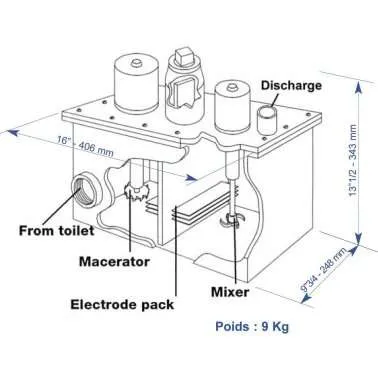 Discharge

16" - 406 mm

13"1/2 - 343 mm

From toilet

Macerator

Electrode pack

Mixer

9"3/4 - 248 mm

Poids : 9 Kg