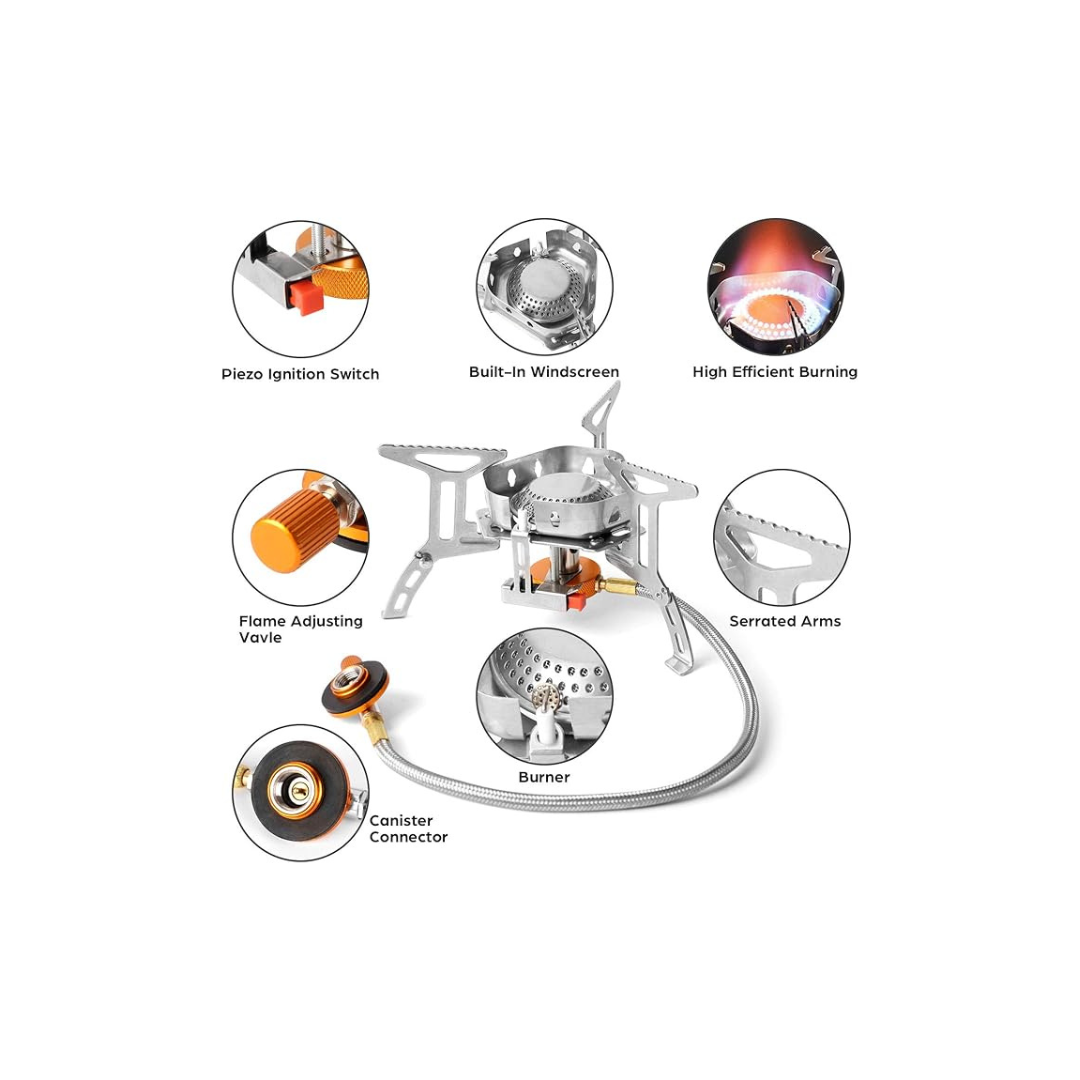 Piezo Ignition Switch

Built-In Windscreen

High Efficient Burning

Flame Adjusting Vavle

Serrated Arms

Burner

Canister Connector